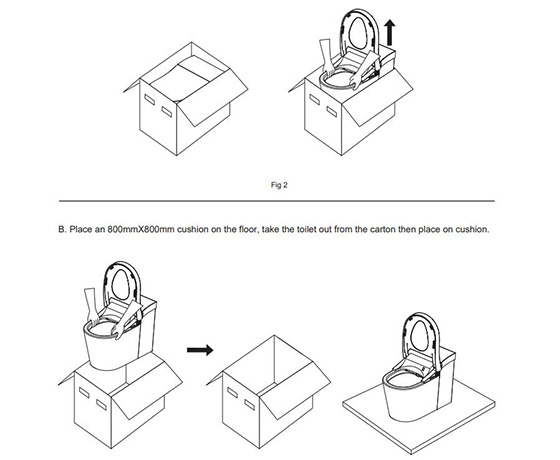 Fig 2

B. Place an 800mmX800mm cushion on the floor, take the toilet out from the carton then place on cushion.