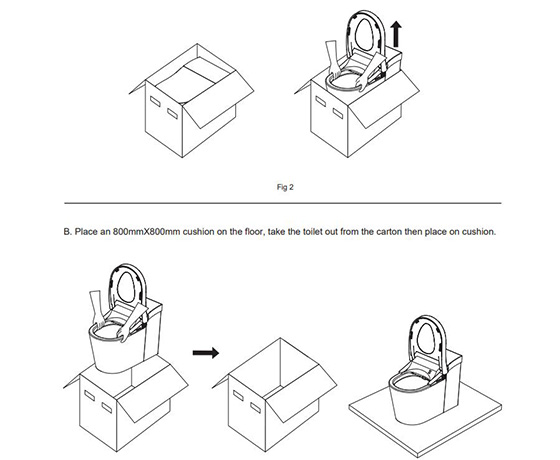 Fig 2

B. Place an 800mmX800mm cushion on the floor, take the toilet out from the carton then place on cushion.