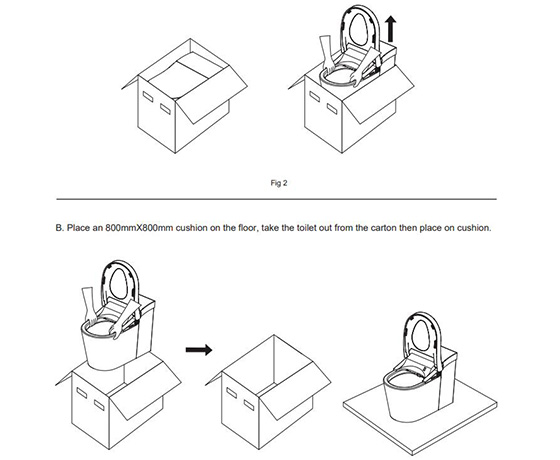 Fig 2

B. Place an 800mmX800mm cushion on the floor, take the toilet out from the carton then place on cushion.