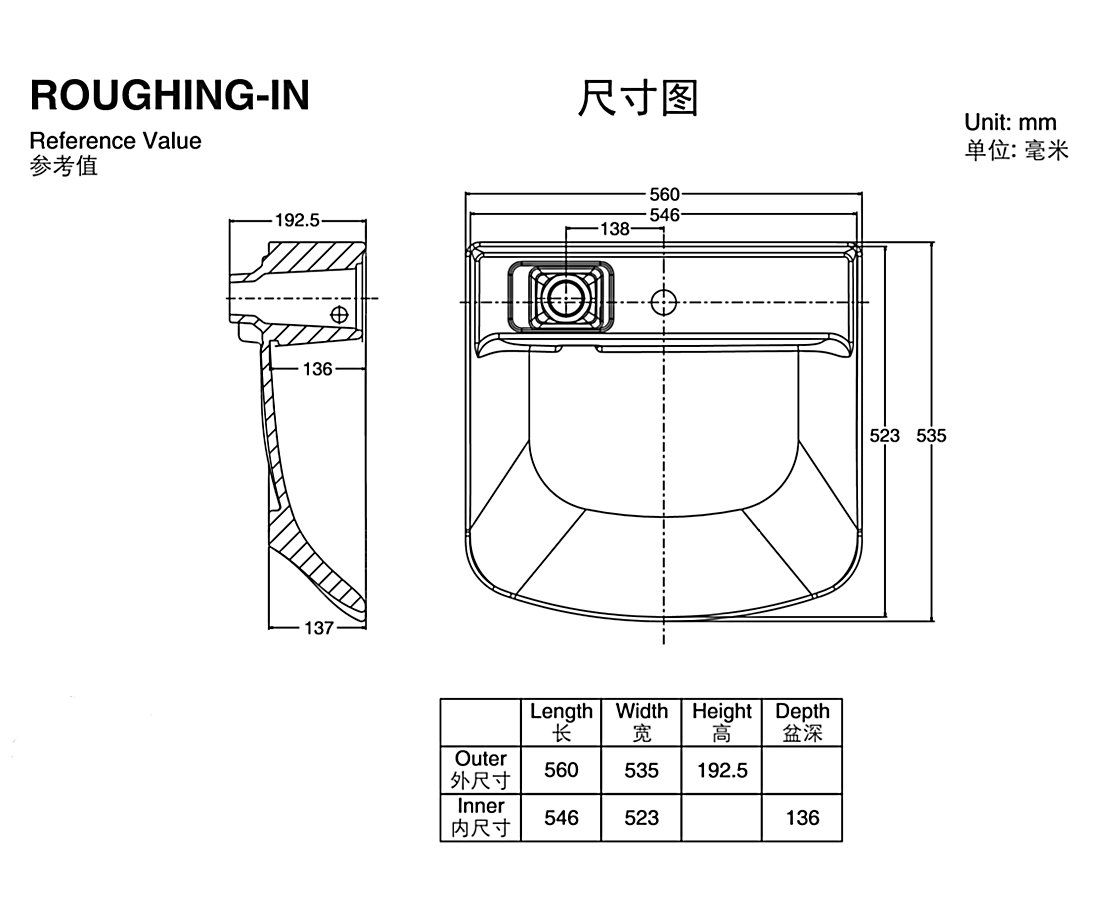 ROUGHING-IN

尺寸图

Reference Value
参考值

Unit: mm
单位: 毫米

192.5

136

137

560

546

138

523

535

|  | Length 长 | Width 宽 | Height 高 | Depth 盆深 |
|---|---|---|---|---|
| Outer 外尺寸 | 560 | 535 | 192.5 |  |
| Inner 内尺寸 | 546 | 523 |  | 136 |