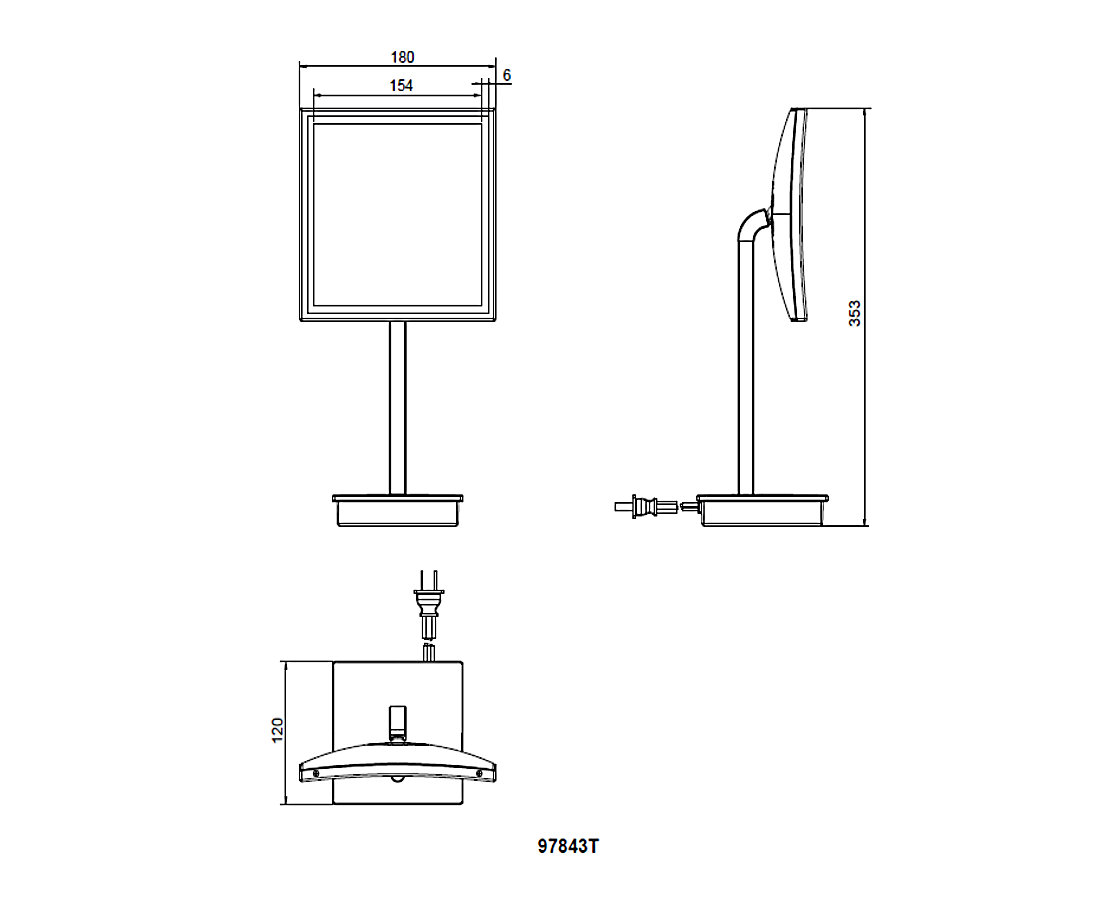 180
154
6
353
120
97843T