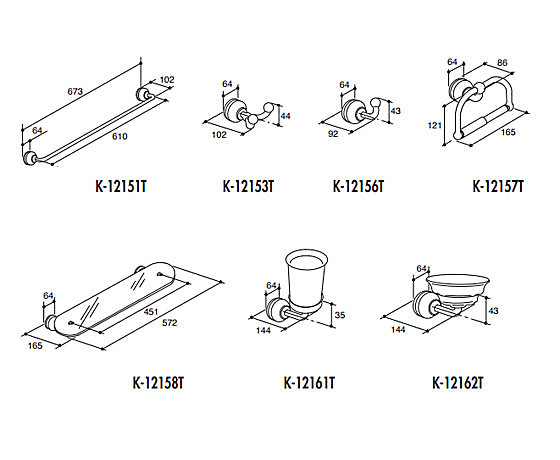 673
102
64
610
K-12151T

64
44
102
K-12153T

64
43
92
K-12156T

64
86
121
165
K-12157T

64
451
572
165
K-12158T

64
35
144
K-12161T

64
43
144
K-12162T